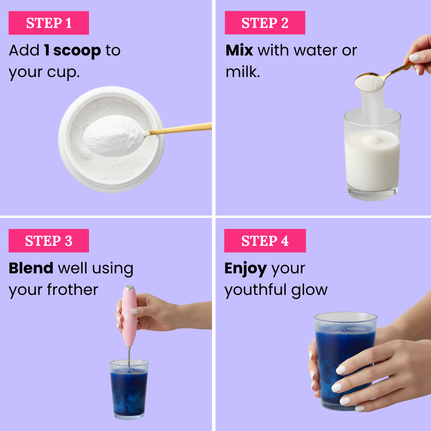 STEP 1

Add 1 scoop to your cup.

STEP 2

Mix with water or milk.

STEP 3

Blend well using your frother

STEP 4

Enjoy your youthful glow