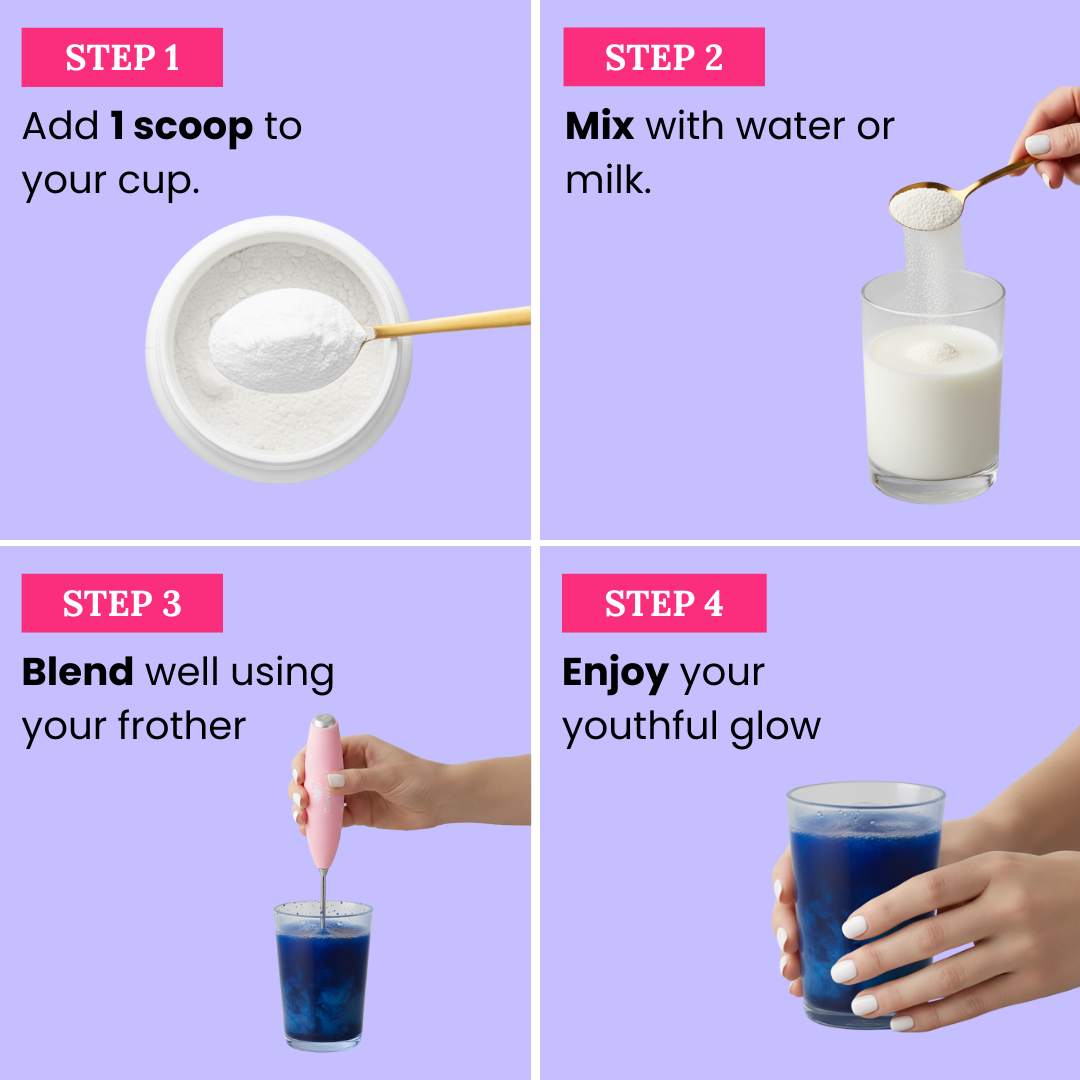 STEP 1

Add 1 scoop to your cup.

STEP 2

Mix with water or milk.

STEP 3

Blend well using your frother

STEP 4

Enjoy your youthful glow